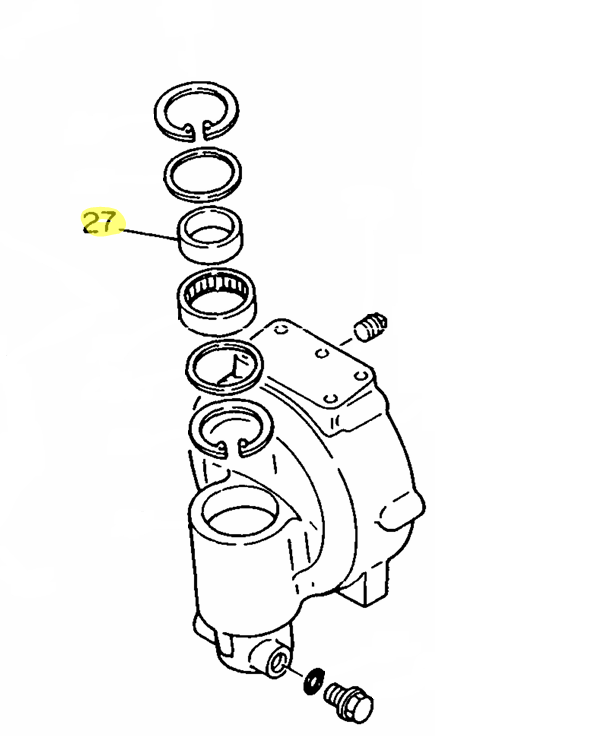 27