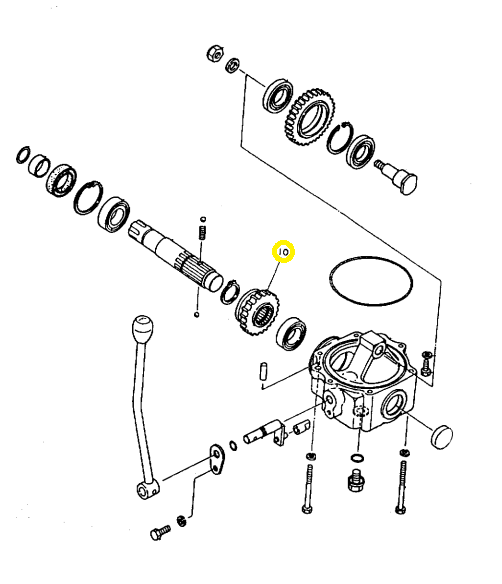 10