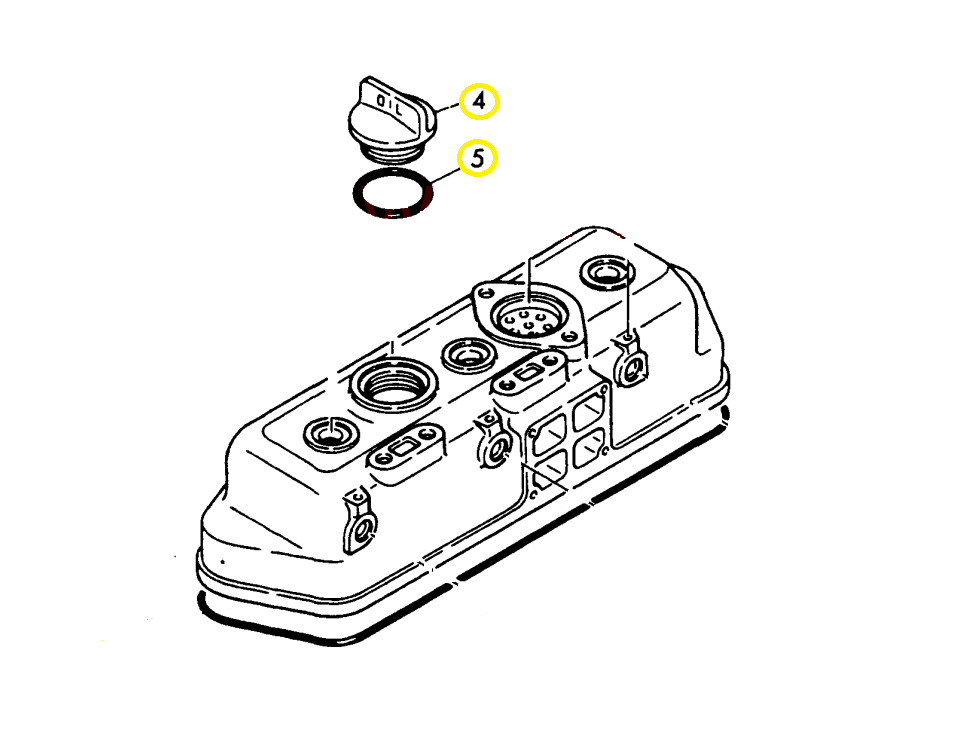 OIL
4
5