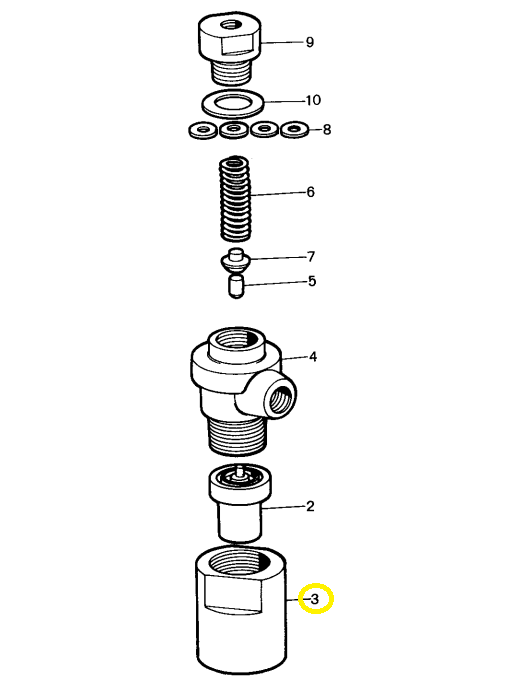 9
10
8
6
7
5
4
2
3