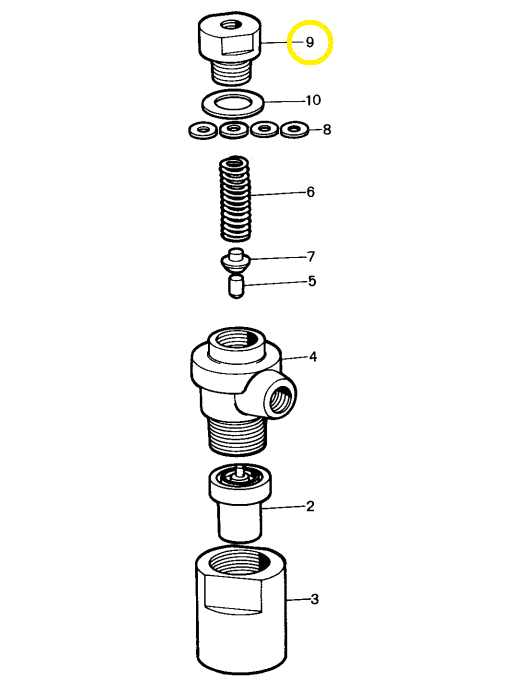 9
10
8
6
7
5
4
2
3