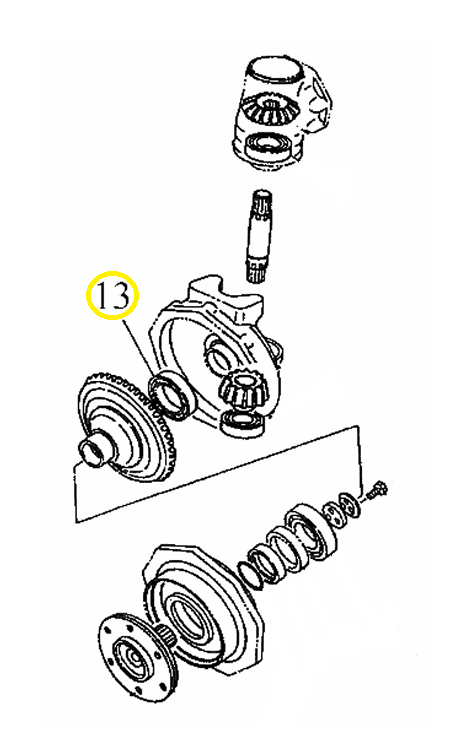 13