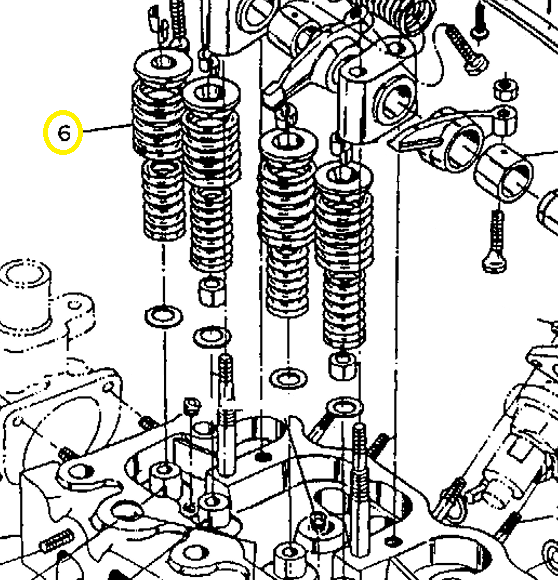 6