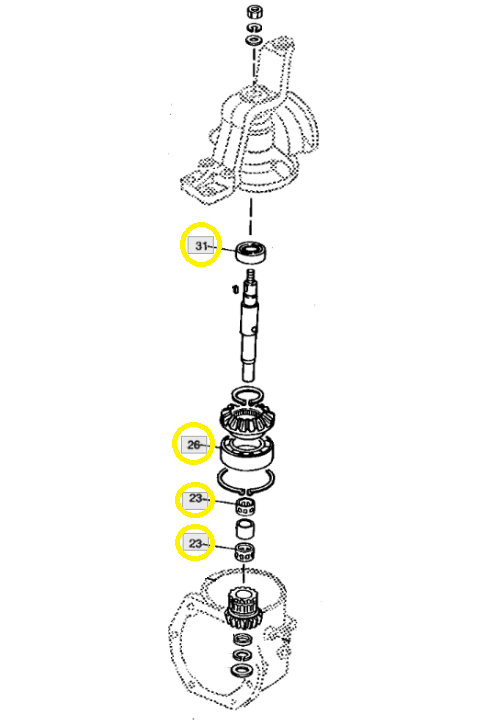 31
26
23
23