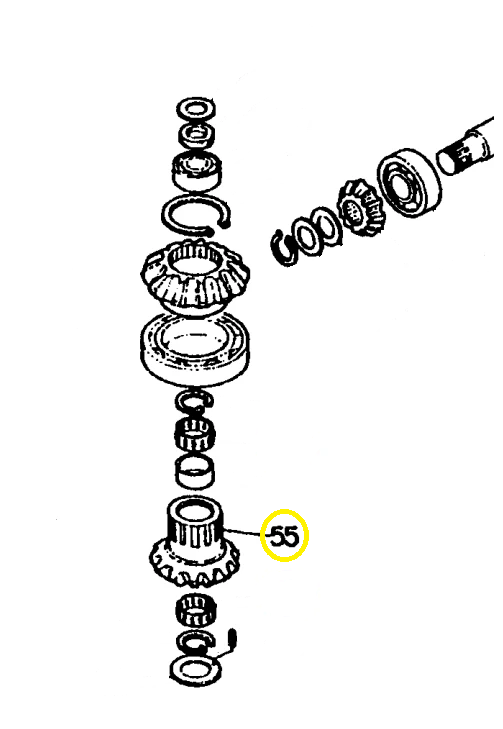 55