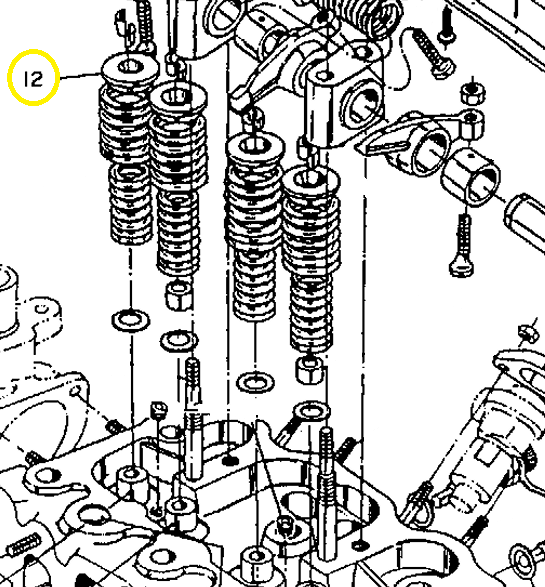 12