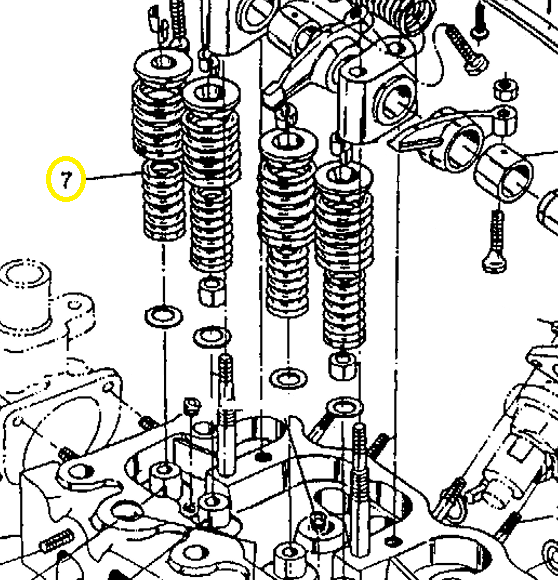 7