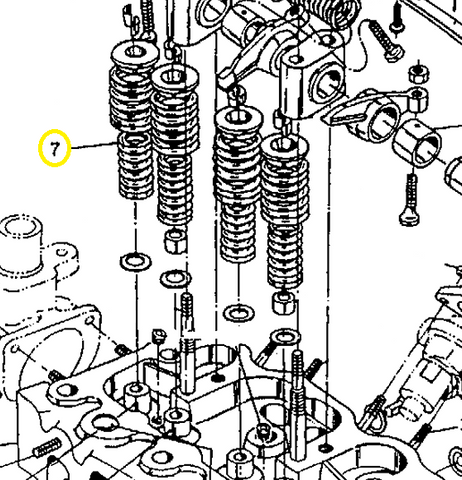 7