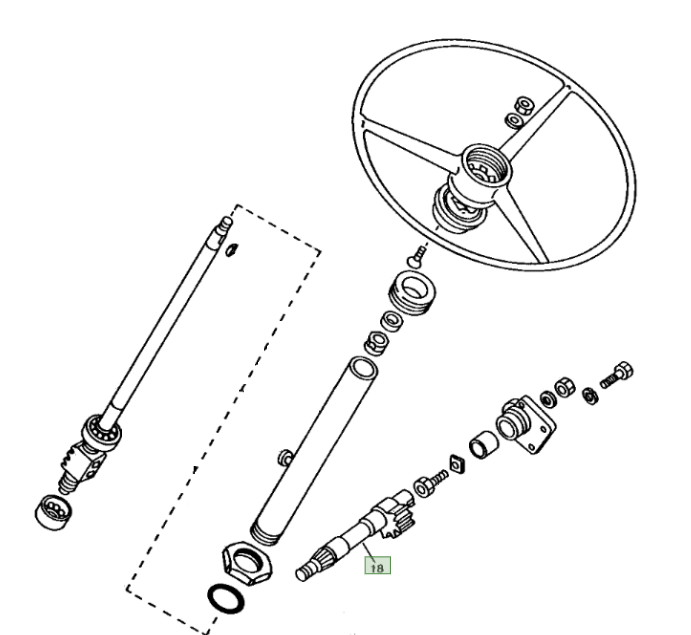 18