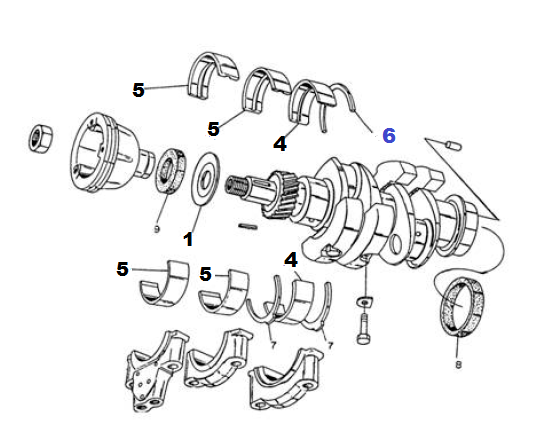 5
5
4
6
9
1
5
5
4
7
7
8