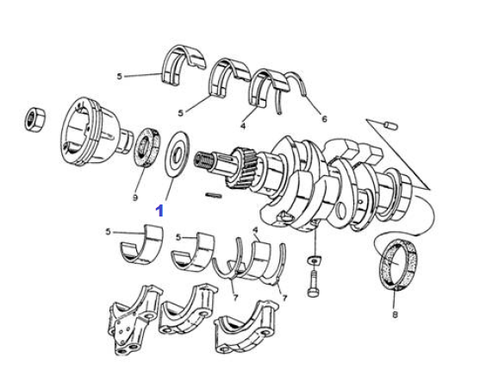 5
5
4
6
9
1
5
5
4
7
7
8