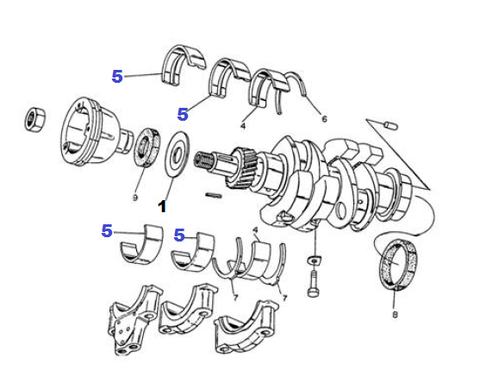 5
5
4
6
9
1
5
5
4
7
7
8