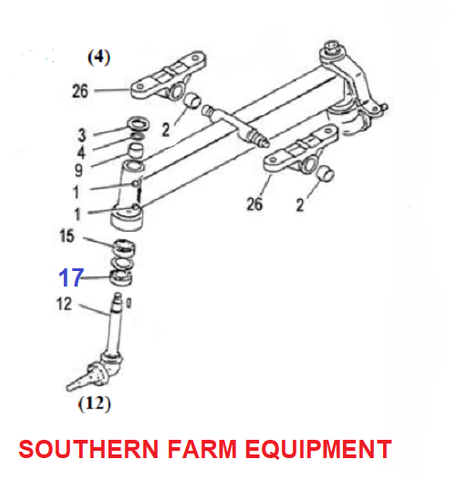 (4)

26

2

3

4

9

1

1

26

2

15

17

12

(12)

SOUTHERN FARM EQUIPMENT