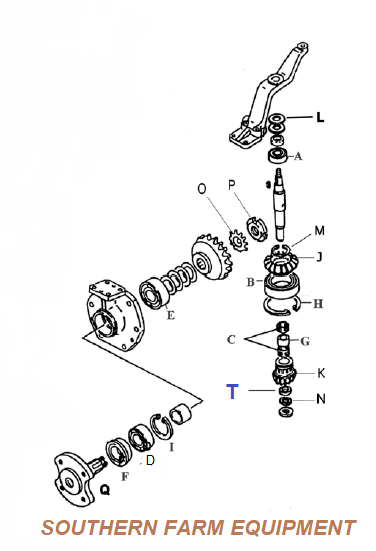 L
A
O
P
M
J
B
H
E
C
G
K
T
N
I
D
F
Q
SOUTHERN FARM EQUIPMENT