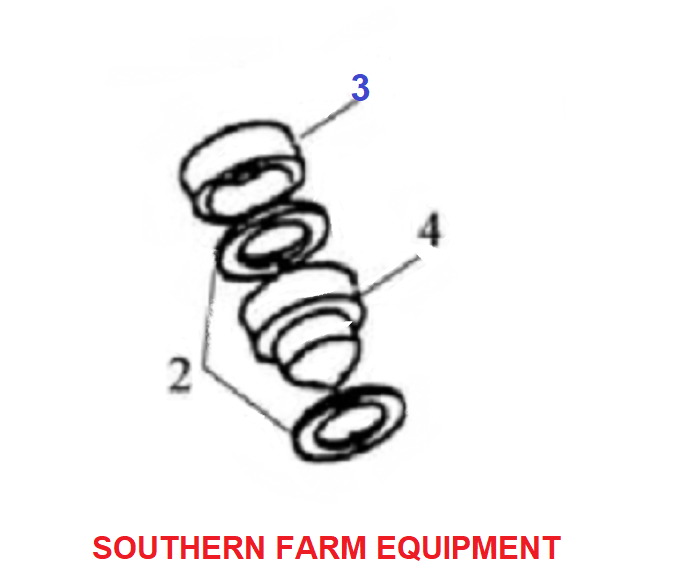 3

4

2

SOUTHERN FARM EQUIPMENT