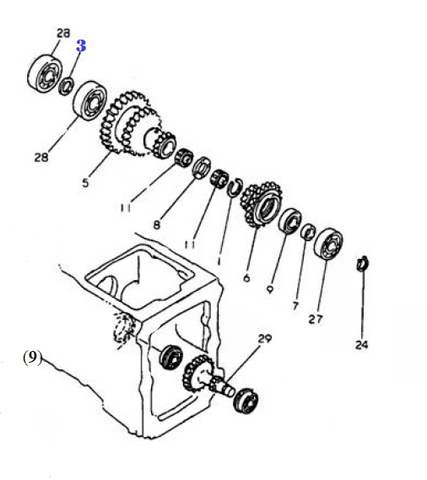 28
3
28
5
11
8
11
1
6
9
7
27
24
29
(9)