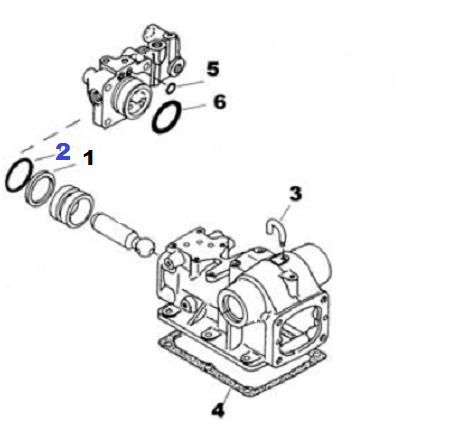 5
6
2
1
3
4