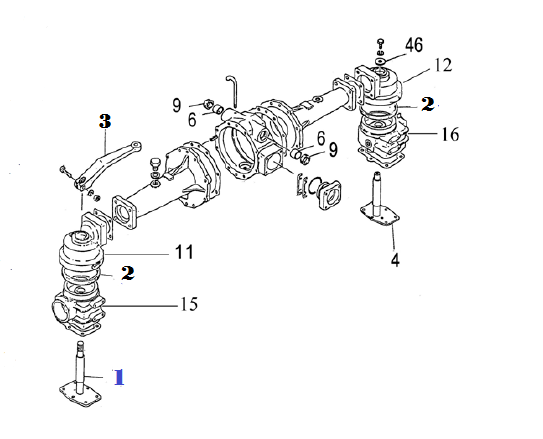 46
12
2
16
9
6
6
9
3
4
11
2
15
1