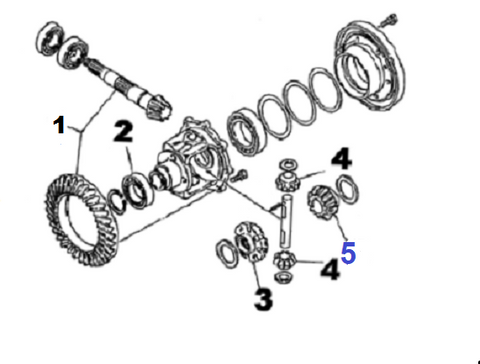 1
2
4
5
4
3