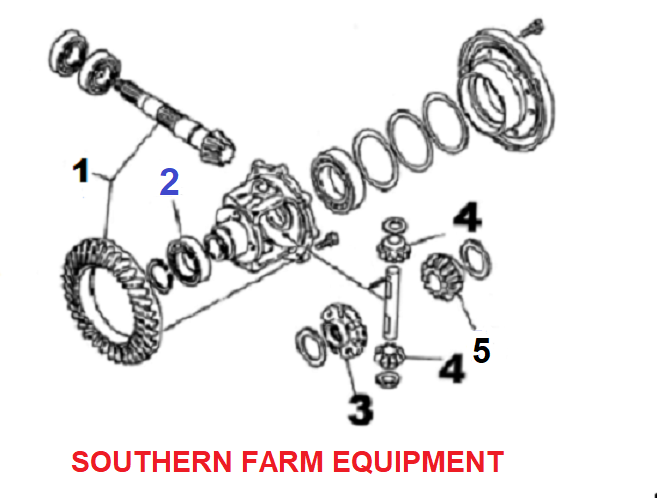 1
2
4
5
4
3
SOUTHERN FARM EQUIPMENT