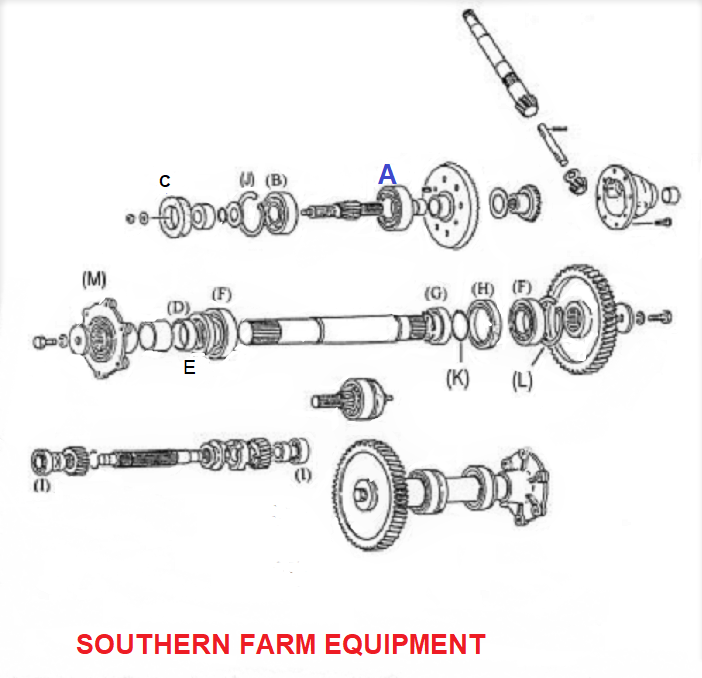 C
(J) (B)
A
(M)
(D)
(F)
E
(G) (H) (F)
(K)
(L)
(I)
(I)
SOUTHERN FARM EQUIPMENT