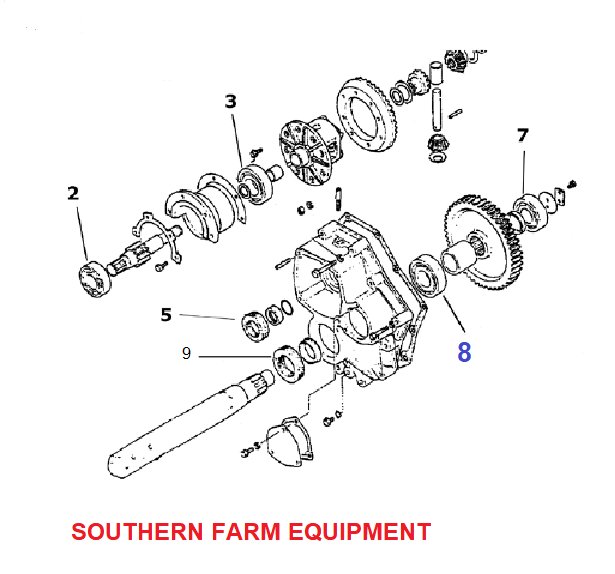 3
7
2
5
9
8
SOUTHERN FARM EQUIPMENT