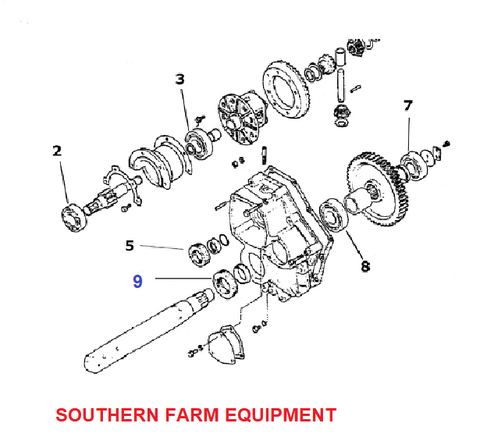 3
7
2
5
8
9
SOUTHERN FARM EQUIPMENT