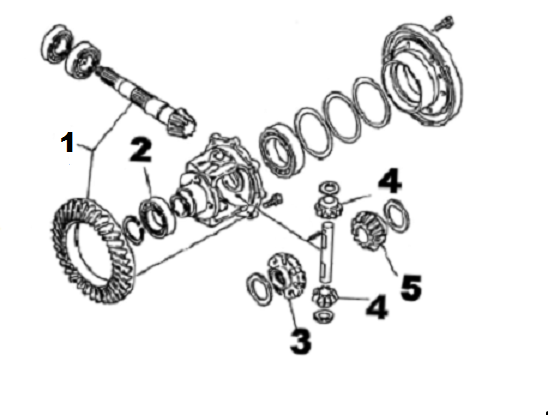 1
2
4
5
4
3