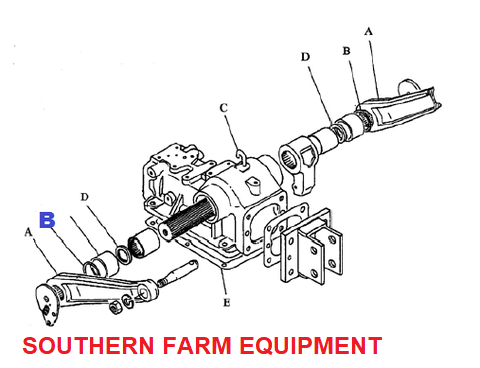 A
D
B
C
D
B
A
E
SOUTHERN FARM EQUIPMENT