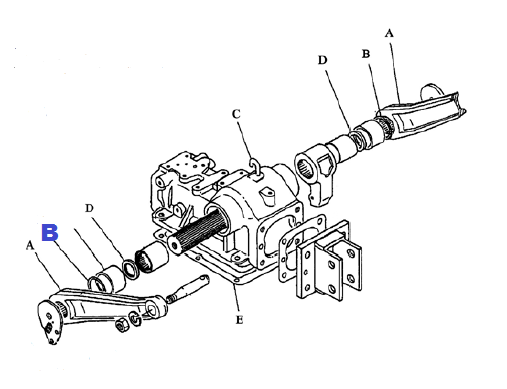 A
D
B
C
D
B
A
E