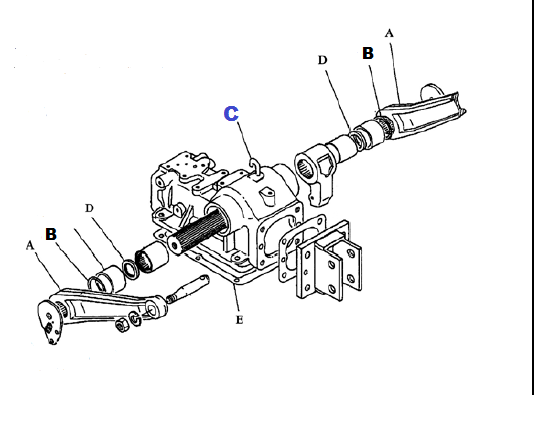 A
B
D
C
D
B
A
E