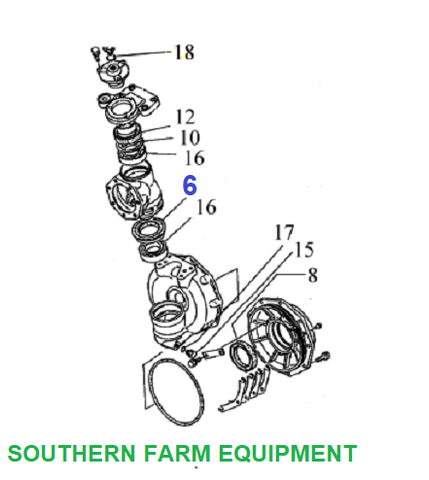 18
12
10
16
6
16
17
15
8

SOUTHERN FARM EQUIPMENT