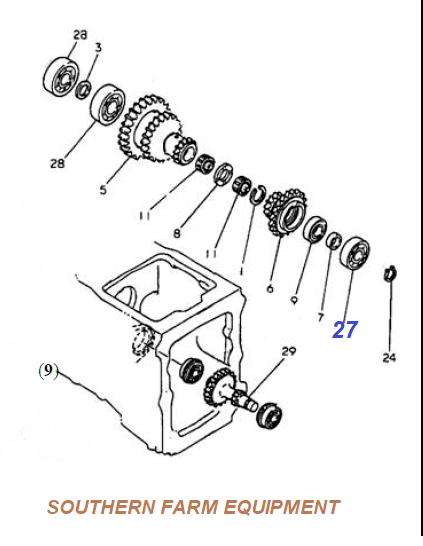 28
3
28
5
11
8
11
1
6
9
7
27
24
29
(9)
SOUTHERN FARM EQUIPMENT