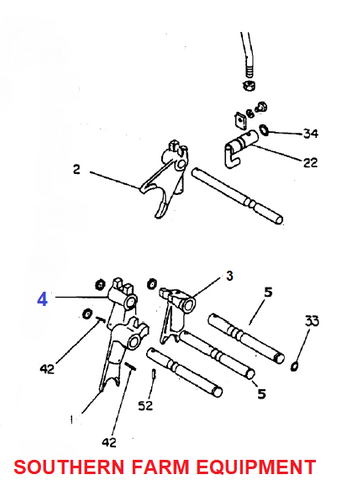 34
22
2
3
4
5
33
42
5
52
1
42
SOUTHERN FARM EQUIPMENT