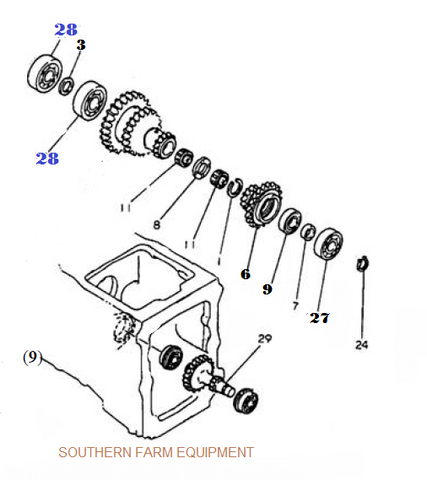 28
3
28
11
8
11
1
6
9
7
27
24
29
(9)
SOUTHERN FARM EQUIPMENT