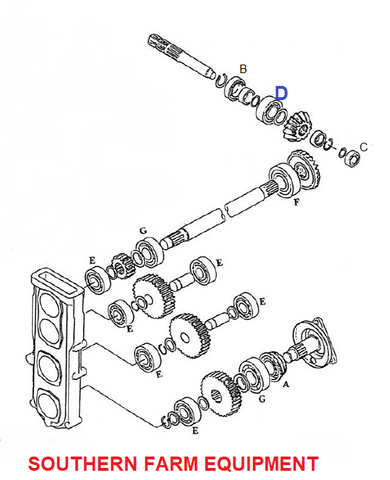 B
D
C
F
G
E
E
E
E
E
A
G
E
SOUTHERN FARM EQUIPMENT